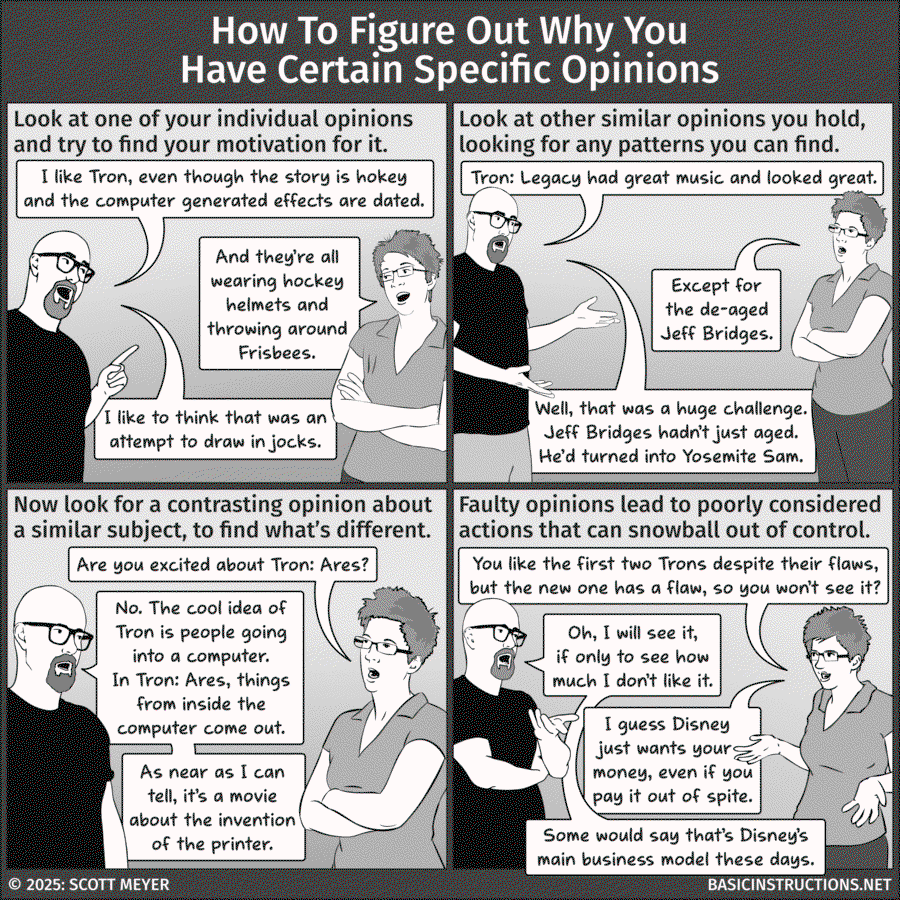 How To Figure Out Why You Have Certain Specific Opinions

Look at one of your individual opinions and try to find your motivation for it.

I like Tron, even though the story is hokey and the computer generated effects are dated.

And they're all wearing hockey helmets and throwing around Frisbees.

I like to think that was an attempt to draw in jocks.

Look at other similar opinions you hold, looking for any patterns you can find.

Tron: Legacy had great music and looked great.

Except for the de-aged Jeff Bridges.

Well, that was a huge challenge. Jeff Bridges hadn't just aged. He'd turned into Yosemite Sam.

Now look for a contrasting opinion about a similar subject, to find what's different.

Are you excited about Tron: Ares?

No. The cool idea of Tron is people going into a computer. In Tron: Ares, things from inside the computer come out.

As near as I can tell, it's a movie about the invention of the printer.

Faulty opinions lead to poorly considered actions that can snowball out of control.

You like the first two Trons despite their flaws, but the new one has a flaw, so you won't see it?

Oh, I will see it, if only to see how much I don't like it.

I guess Disney just wants your money, even if you pay it out of spite.

Some would say that's Disney's main business model these days.

© 2025: SCOTT MEYER

BASICINSTRUCTIONS.NET