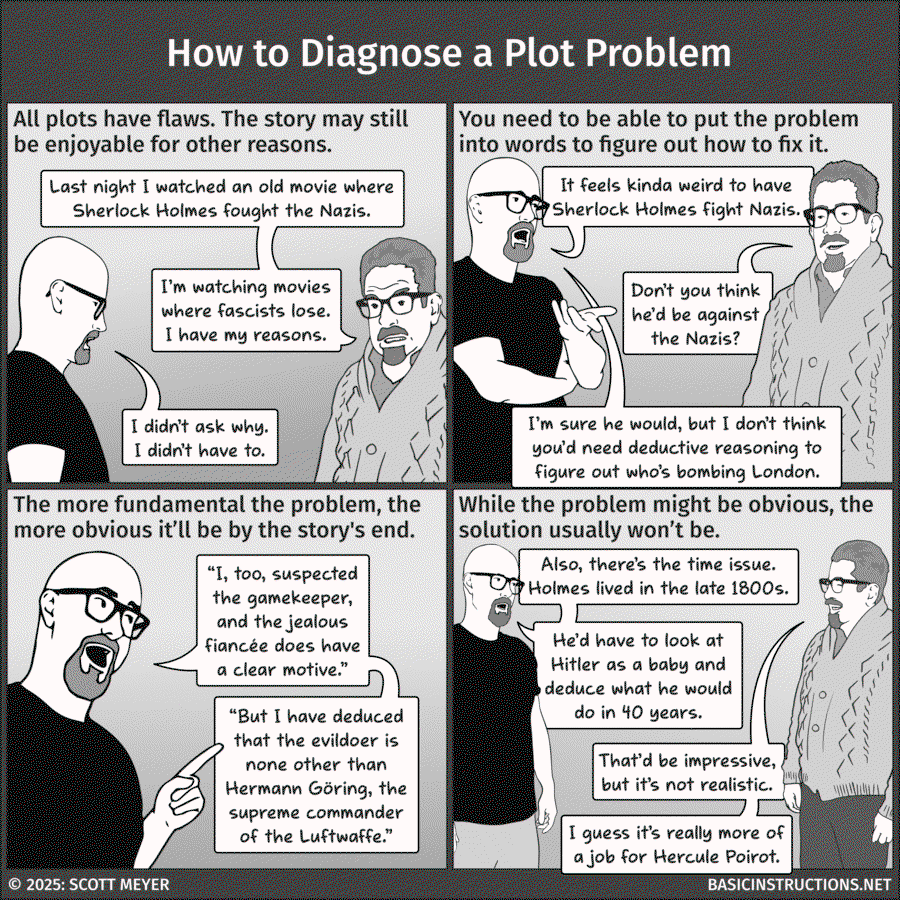 How to Diagnose a Plot Problem

All plots have flaws. The story may still be enjoyable for other reasons.

Last night I watched an old movie where Sherlock Holmes fought the Nazis.

I'm watching movies where fascists lose. I have my reasons.

I didn't ask why. I didn't have to.

You need to be able to put the problem into words to figure out how to fix it.

It feels kinda weird to have Sherlock Holmes fight Nazis.

Don't you think he'd be against the Nazis?

I'm sure he would, but I don't think you'd need deductive reasoning to figure out who's bombing London.

The more fundamental the problem, the more obvious it'll be by the story's end.

"I, too, suspected the gamekeeper, and the jealous fiancée does have a clear motive."

"But I have deduced that the evildoer is none other than Hermann Göring, the supreme commander of the Luftwaffe."

While the problem might be obvious, the solution usually won't be.

Also, there's the time issue. Holmes lived in the late 1800s.

He'd have to look at Hitler as a baby and deduce what he would do in 40 years.

That'd be impressive, but it's not realistic.

I guess it's really more of a job for Hercule Poirot.

© 2025: SCOTT MEYER

BASICINSTRUCTIONS.NET